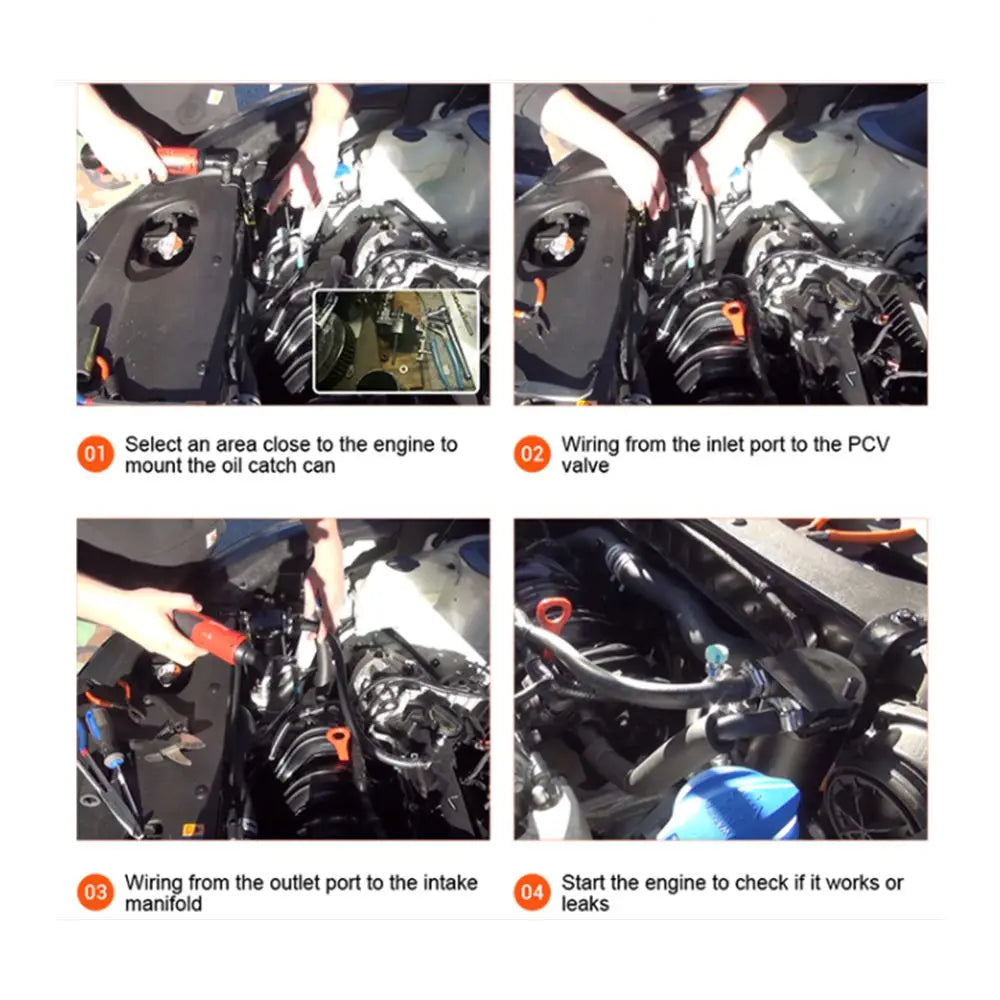 01 Select an area close to the engine to mount the oil catch can

02 Wiring from the inlet port to the PCV valve

03 Wiring from the outlet port to the intake manifold

04 Start the engine to check if it works or leaks